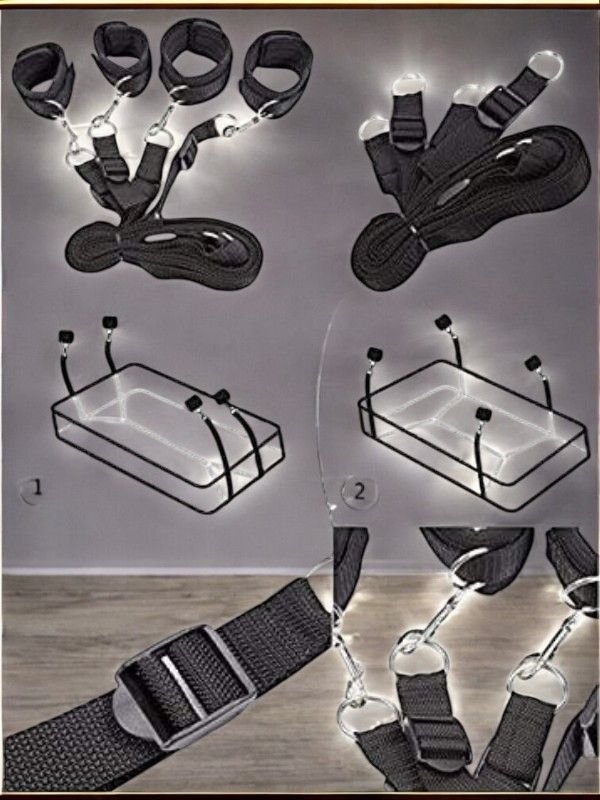 1

2