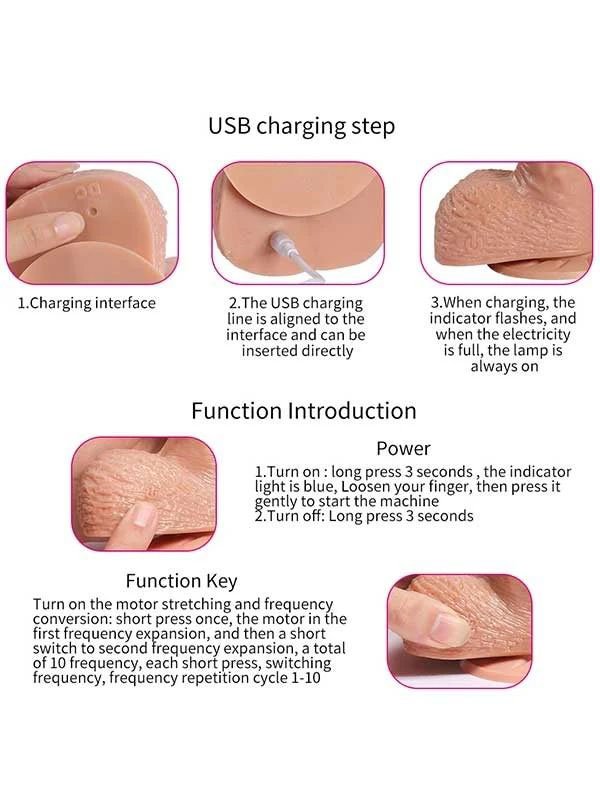 USB charging step

DC

1.Charging interface

2.The USB charging line is aligned to the interface and can be inserted directly

3.When charging, the indicator flashes, and when the electricity is full, the lamp is always on

Function Introduction

Power

1.Turn on : long press 3 seconds , the indicator light is blue, Loosen your finger, then press it gently to start the machine
2.Turn off: Long press 3 seconds

Function Key

Turn on the motor stretching and frequency conversion: short press once, the motor in the first frequency expansion, and then a short switch to second frequency expansion, a total of 10 frequency, each short press, switching frequency, frequency repetition cycle 1-10